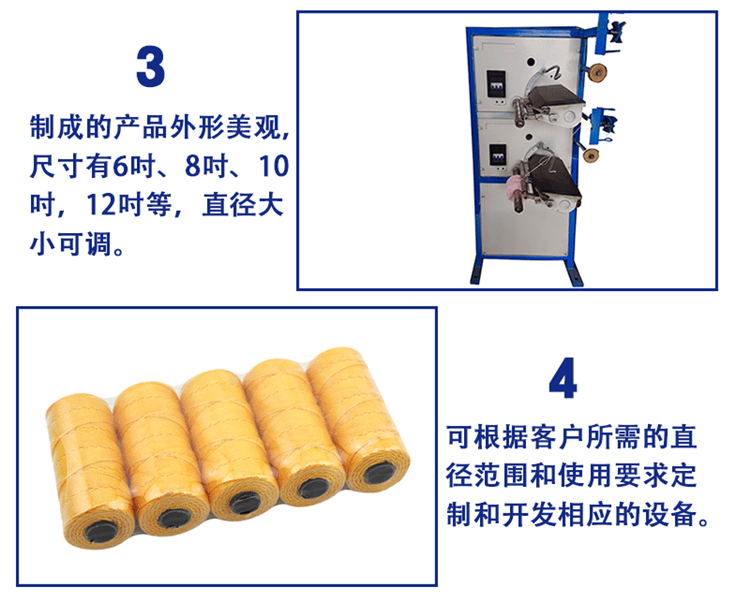 3

制成的产品外形美观，尺寸有6吋、8吋、10吋，12吋等，直径大小可调。

4

可根据客户所需的直径范围和使用要求定制和开发相应的设备。